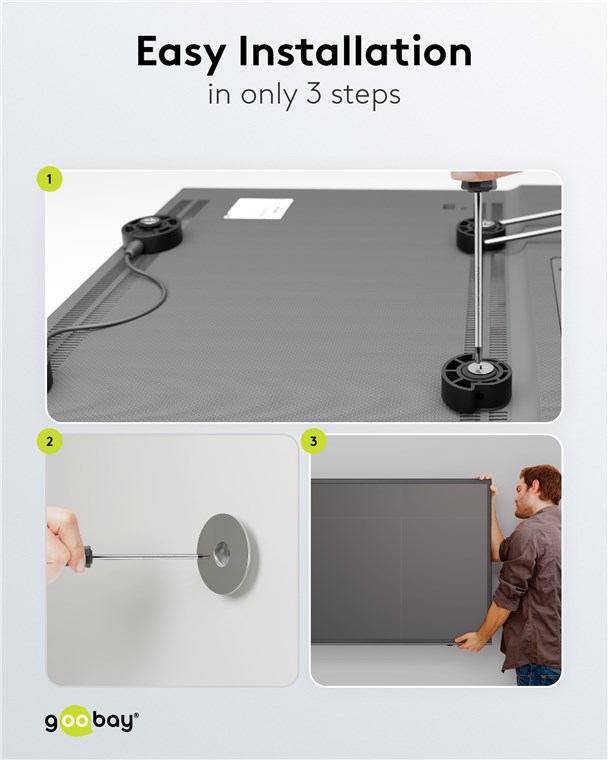 Easy Installation
in only 3 steps

1

2

3

goobay®