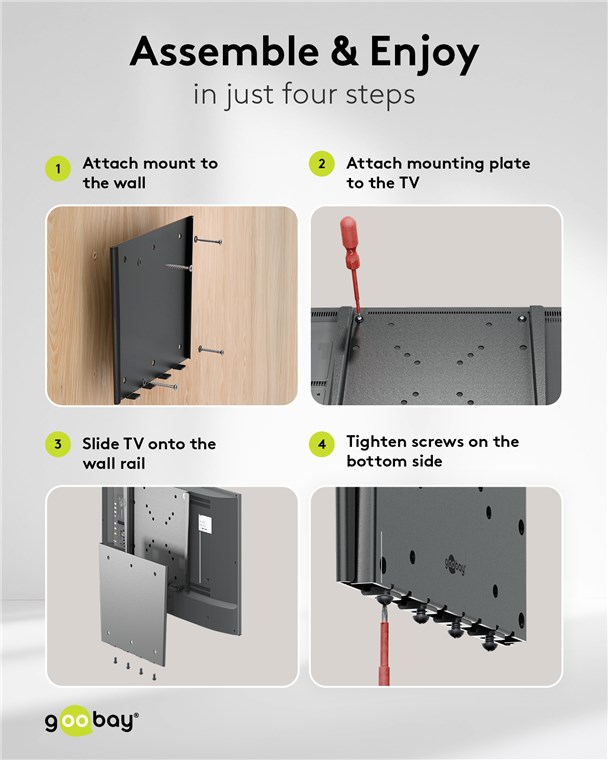 Assemble & Enjoy
in just four steps

1 Attach mount to the wall

2 Attach mounting plate to the TV

3 Slide TV onto the wall rail

4 Tighten screws on the bottom side

goobay

goobay®