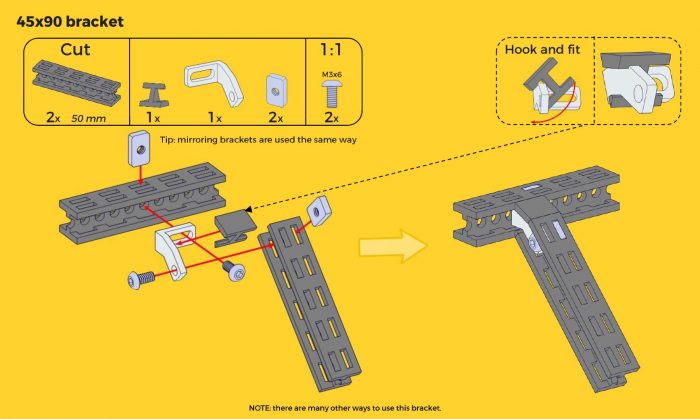 45x90 bracket

Cut

2x 50 mm

1x

1x

2x

1:1

M3x6

2x

Hook and fit

Tip: mirroring brackets are used the same way

NOTE: there are many other ways to use this bracket.