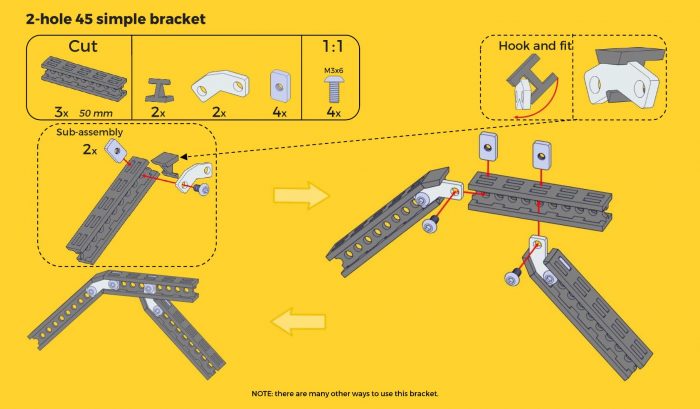 2-hole 45 simple bracket

Cut

3x 50 mm

2x

2x

4x

1:1

M3x6

4x

Hook and fit

Sub-assembly

2x

NOTE: there are many other ways to use this bracket.