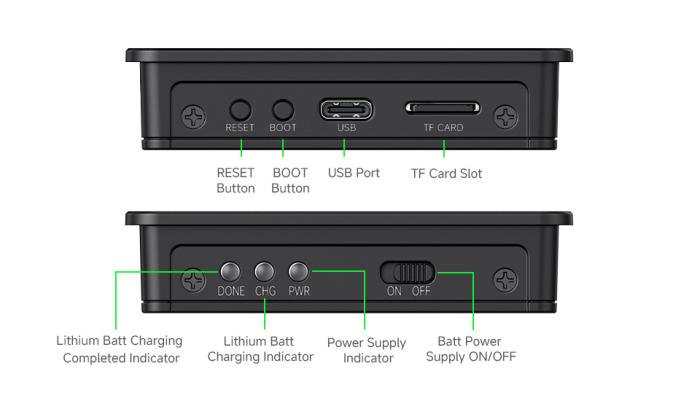 RESET BOOT USB TF CARD

RESET Button

BOOT Button

USB Port

TF Card Slot

DONE CHG PWR ON OFF

Lithium Batt Charging Completed Indicator

Lithium Batt Charging Indicator

Power Supply Indicator

Batt Power Supply ON/OFF