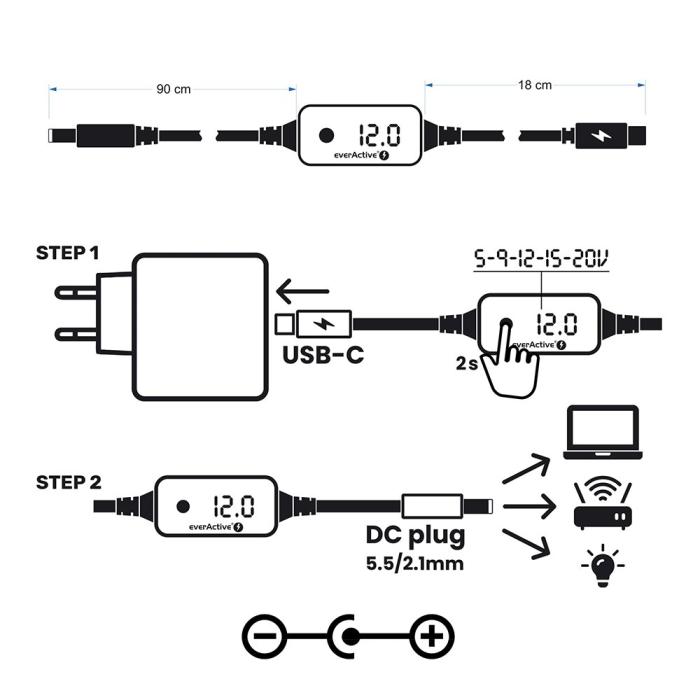 90 cm

18 cm

12.0

everActive

STEP 1

5-9-12-15-20V

12.0

everActive

USB-C

2s

STEP 2

12.0

everActive

DC plug

5.5/2.1mm